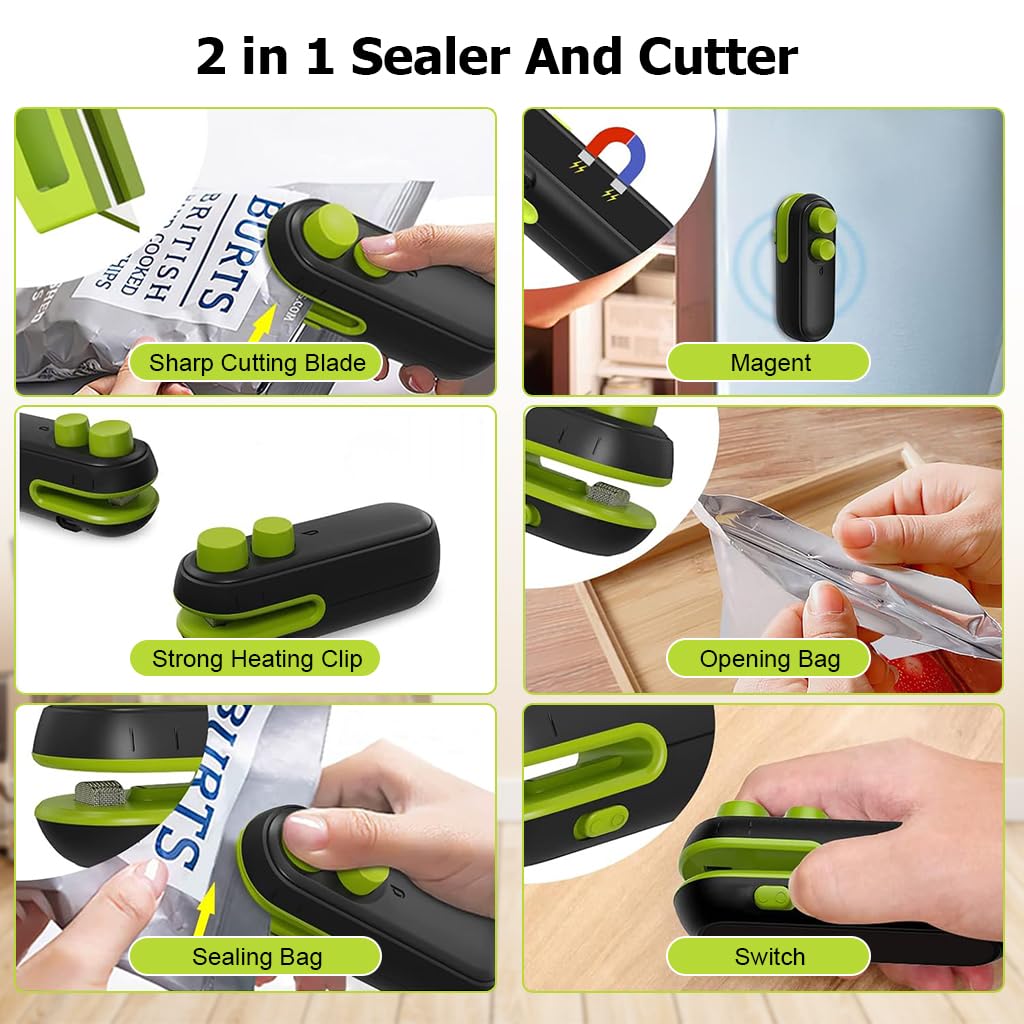 2 in 1 Sealer And Cutter

BURTS BRITISH HAND COOKED CHIPS

Sharp Cutting Blade

Magent

Strong Heating Clip

Opening Bag

BURTS

Sealing Bag

Switch